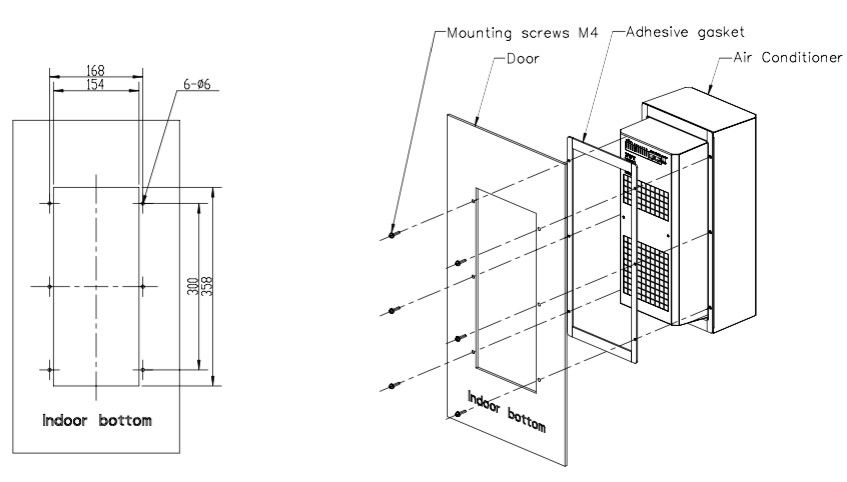 168
154
6-ø6
300
358
Indoor bottom

Mounting screws M4
Adhesive gasket
Door
Air Conditioner
Indoor bottom